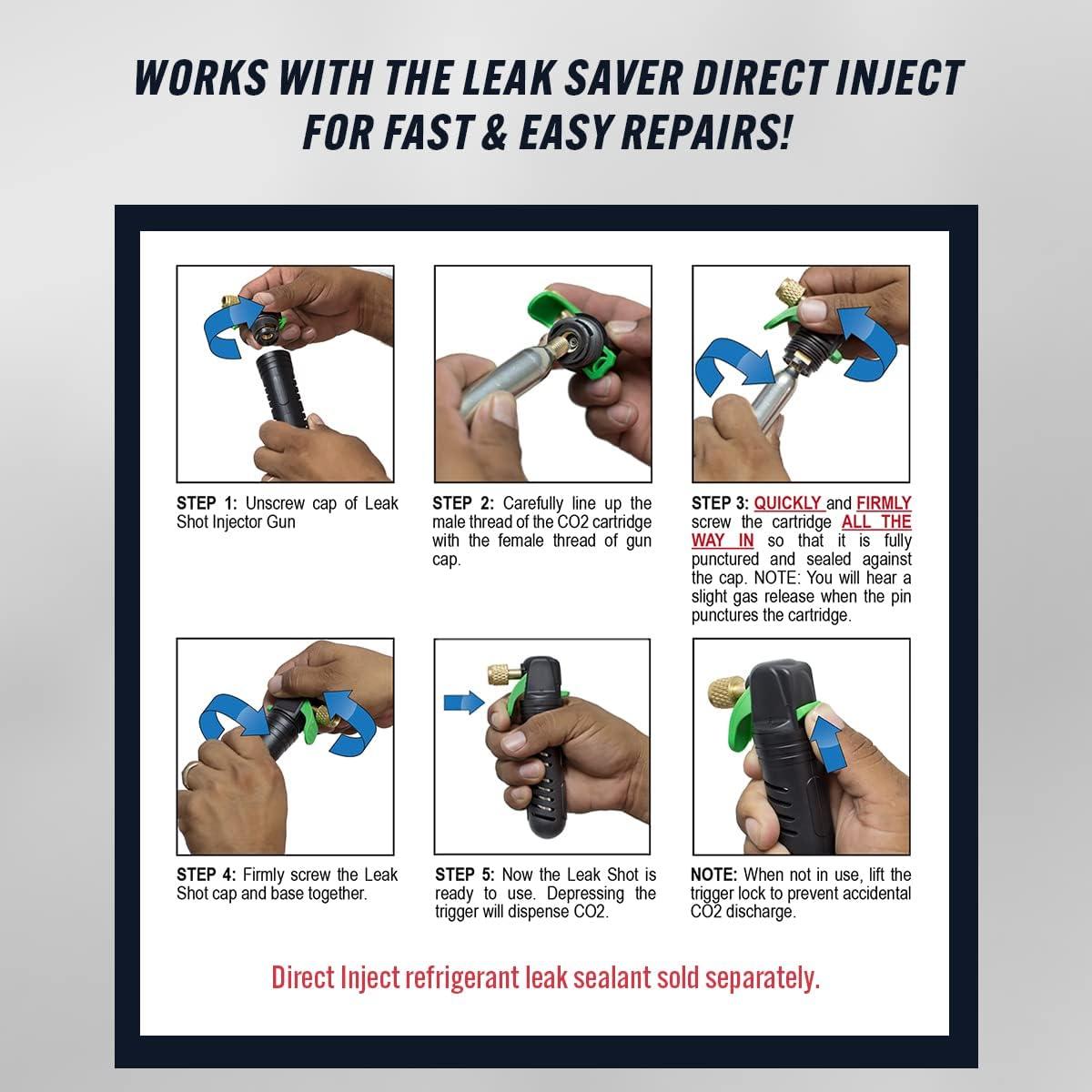 WORKS WITH THE LEAK SAVER DIRECT INJECT FOR FAST & EASY REPAIRS!

STEP 1: Unscrew cap of Leak Shot Injector Gun

STEP 2: Carefully line up the male thread of the CO2 cartridge with the female thread of gun cap.

STEP 3: QUICKLY and FIRMLY screw the cartridge ALL THE WAY IN so that it is fully punctured and sealed against the cap. NOTE: You will hear a slight gas release when the pin punctures the cartridge.

STEP 4: Firmly screw the Leak Shot cap and base together.

STEP 5: Now the Leak Shot is ready to use. Depressing the trigger will dispense CO2.

NOTE: When not in use, lift the trigger lock to prevent accidental CO2 discharge.

Direct Inject refrigerant leak sealant sold separately.