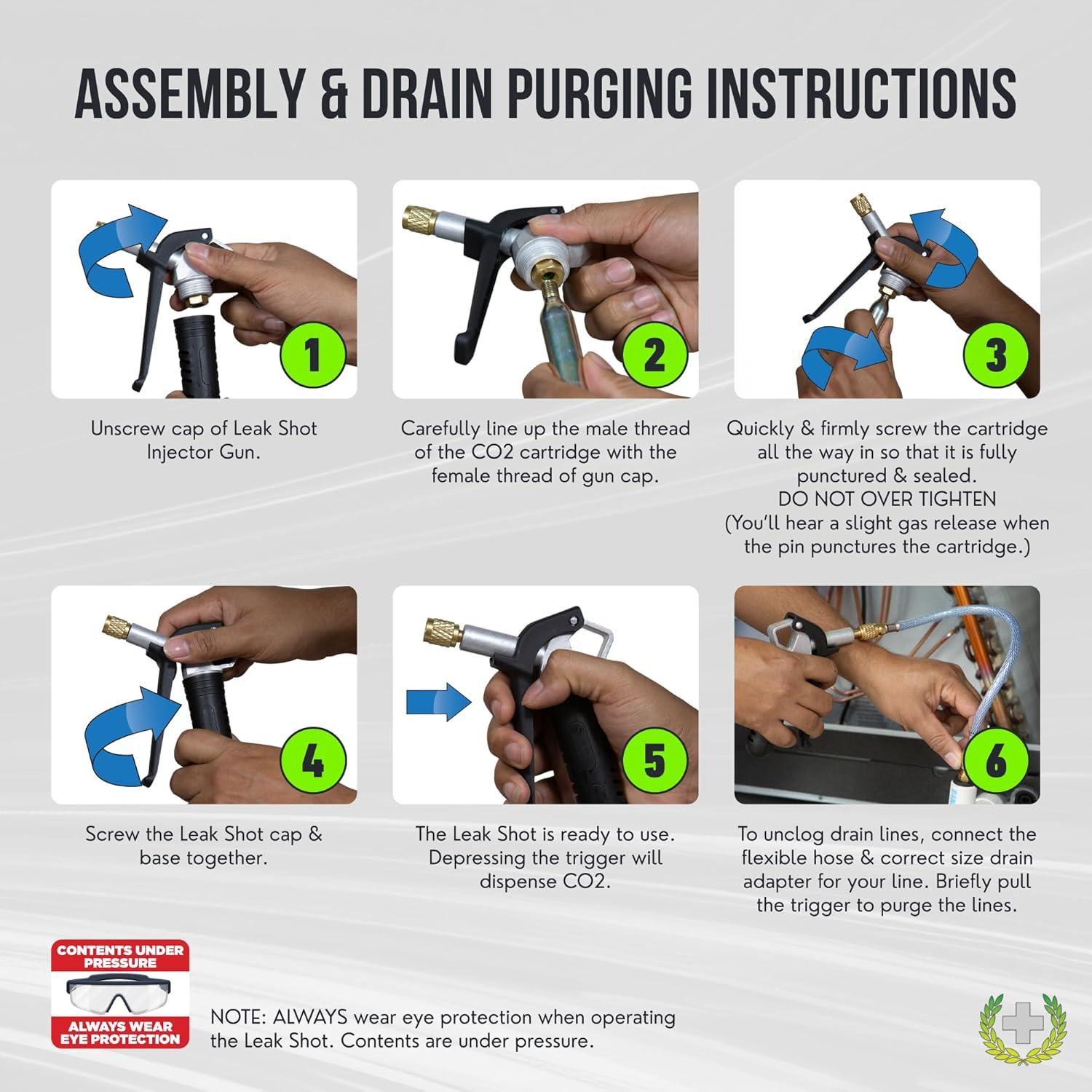 ASSEMBLY & DRAIN PURGING INSTRUCTIONS

1

Unscrew cap of Leak Shot Injector Gun.

2

Carefully line up the male thread of the CO2 cartridge with the female thread of gun cap.

3

Quickly & firmly screw the cartridge all the way in so that it is fully punctured & sealed.
DO NOT OVER TIGHTEN
(You'll hear a slight gas release when the pin punctures the cartridge.)

4

Screw the Leak Shot cap & base together.

5

The Leak Shot is ready to use. Depressing the trigger will dispense CO2.

6

To unclog drain lines, connect the flexible hose & correct size drain adapter for your line. Briefly pull the trigger to purge the lines.

CONTENTS UNDER PRESSURE

ALWAYS WEAR EYE PROTECTION

NOTE: ALWAYS wear eye protection when operating the Leak Shot. Contents are under pressure.