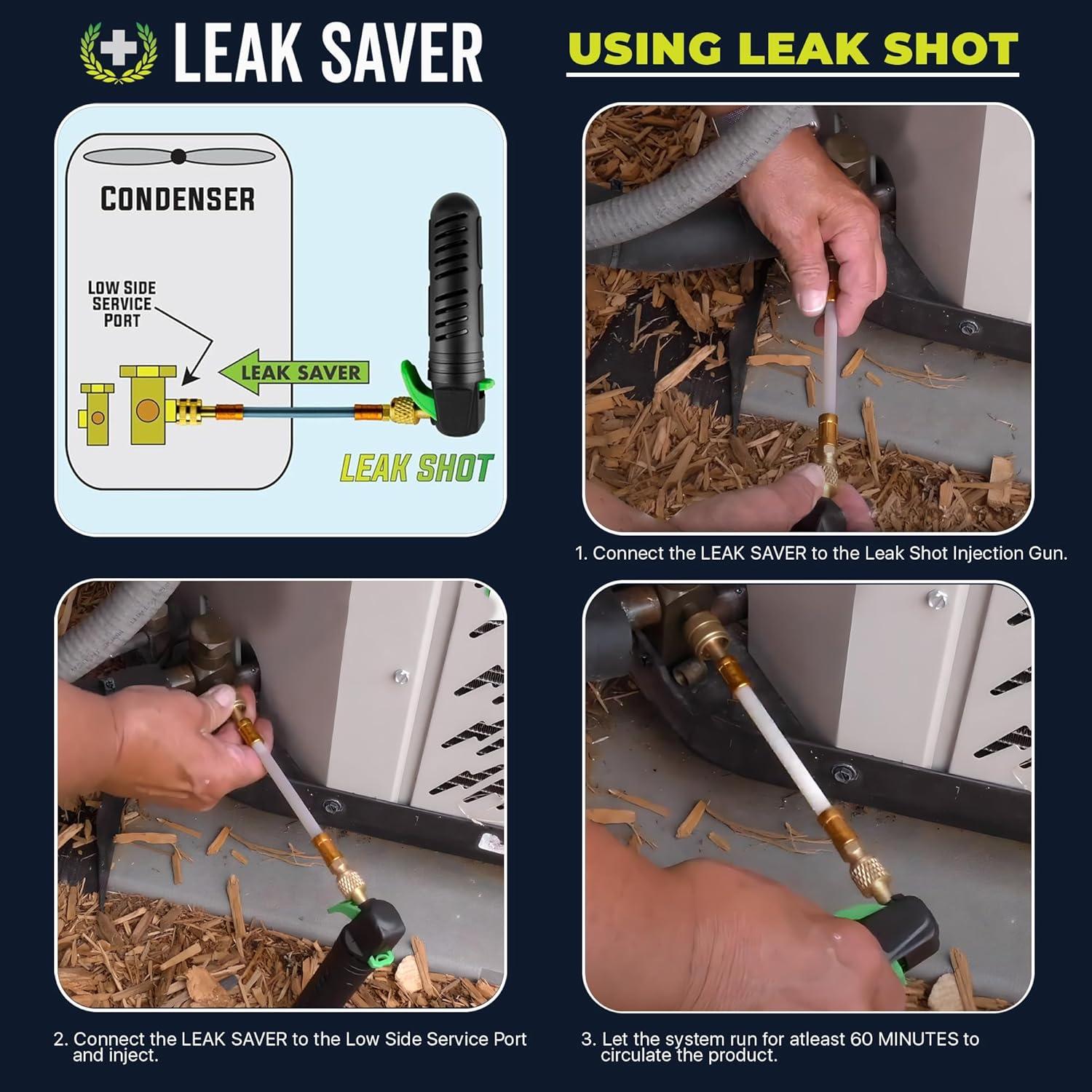 LEAK SAVER

USING LEAK SHOT

CONDENSER

LOW SIDE SERVICE PORT

LEAK SAVER

LEAK SHOT

1. Connect the LEAK SAVER to the Leak Shot Injection Gun.

2. Connect the LEAK SAVER to the Low Side Service Port and inject.

3. Let the system run for atleast 60 MINUTES to circulate the product.