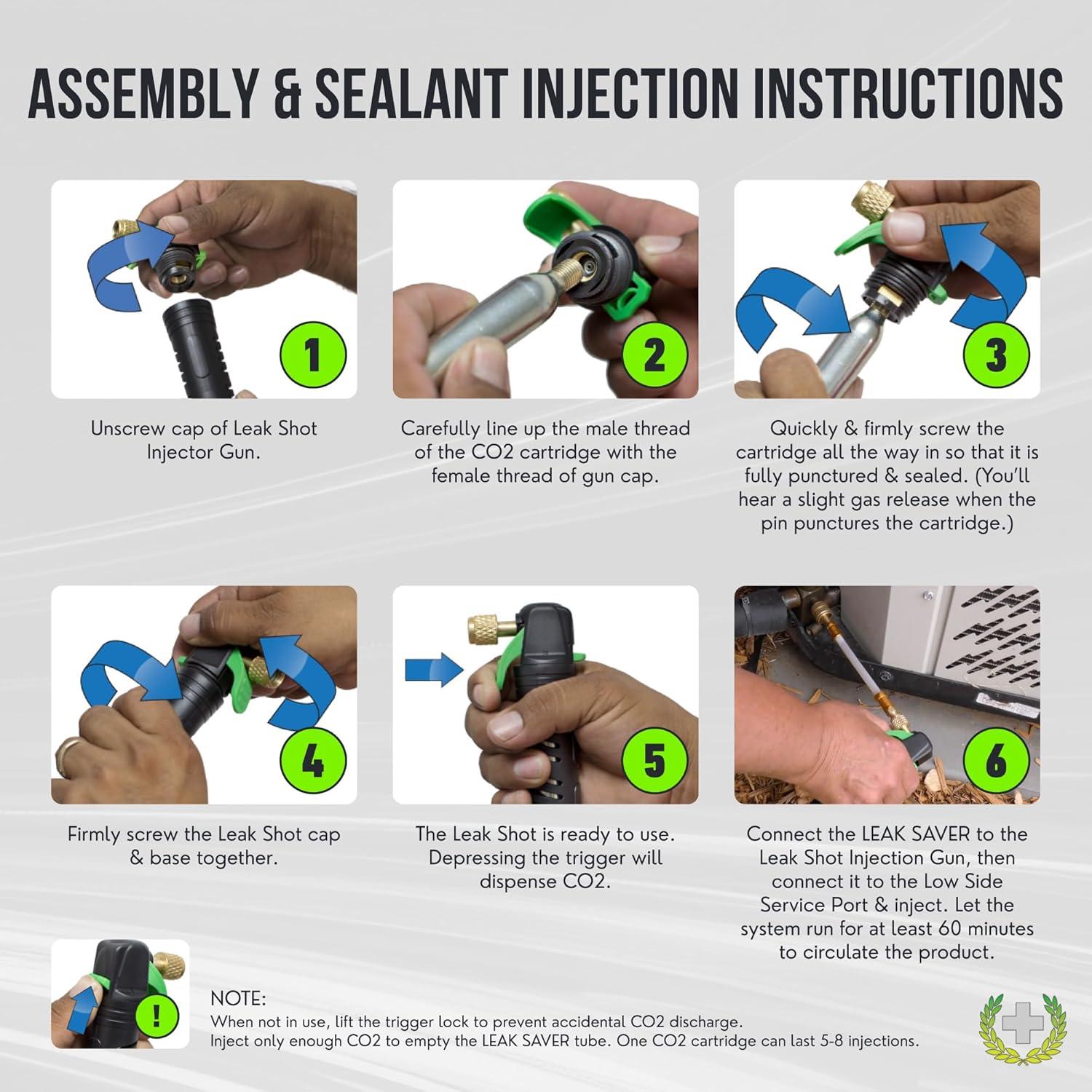 ASSEMBLY & SEALANT INJECTION INSTRUCTIONS

1

Unscrew cap of Leak Shot Injector Gun.

2

Carefully line up the male thread of the CO2 cartridge with the female thread of gun cap.

3

Quickly & firmly screw the cartridge all the way in so that it is fully punctured & sealed. (You'll hear a slight gas release when the pin punctures the cartridge.)

4

Firmly screw the Leak Shot cap & base together.

5

The Leak Shot is ready to use. Depressing the trigger will dispense CO2.

6

Connect the LEAK SAVER to the Leak Shot Injection Gun, then connect it to the Low Side Service Port & inject. Let the system run for at least 60 minutes to circulate the product.

!

NOTE:
When not in use, lift the trigger lock to prevent accidental CO2 discharge.
Inject only enough CO2 to empty the LEAK SAVER tube. One CO2 cartridge can last 5-8 injections.