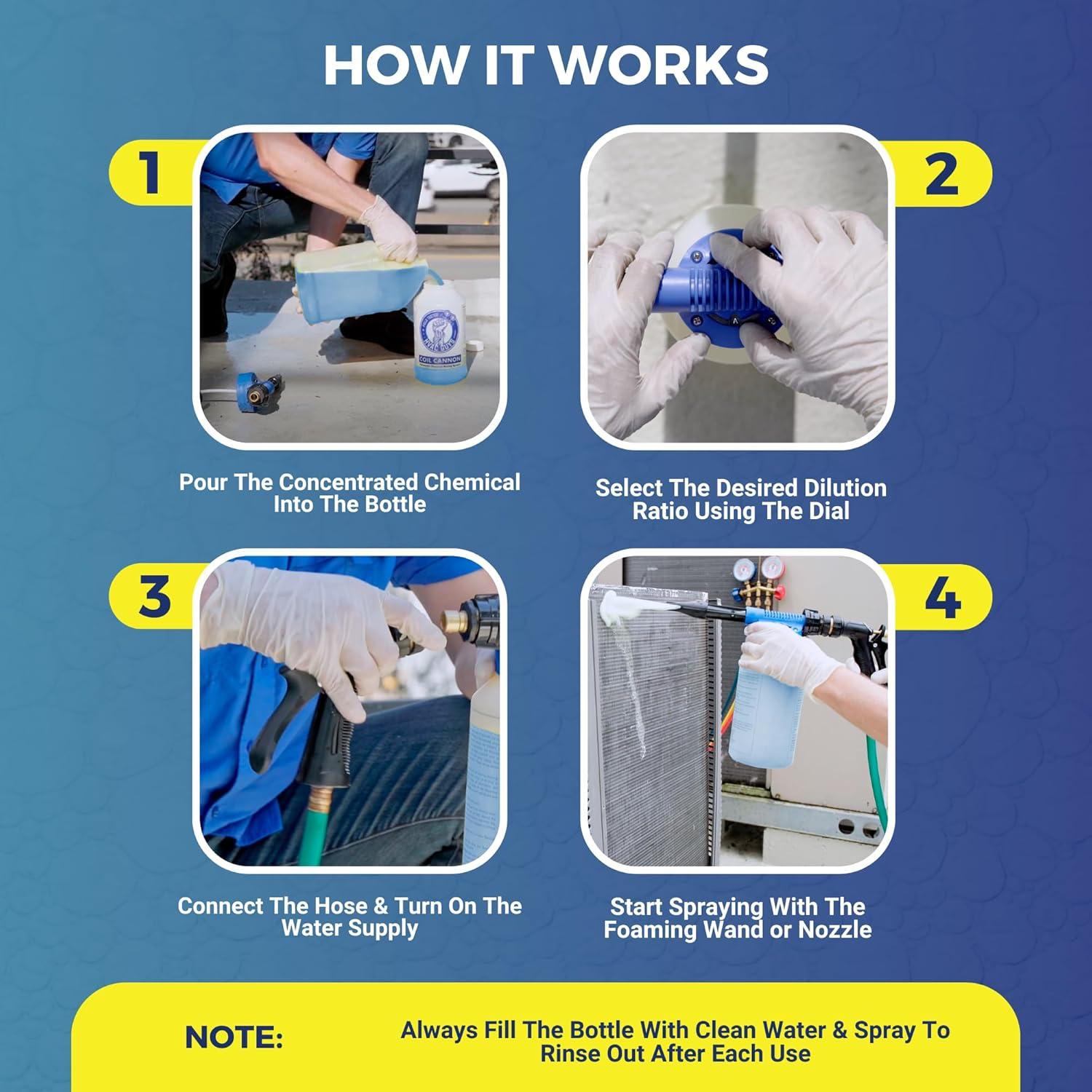 HOW IT WORKS

1

HVAC GUYS
COIL CANNON

Pour The Concentrated Chemical Into The Bottle

2

Select The Desired Dilution Ratio Using The Dial

3

Connect The Hose & Turn On The Water Supply

4

Start Spraying With The Foaming Wand or Nozzle

NOTE:

Always Fill The Bottle With Clean Water & Spray To Rinse Out After Each Use